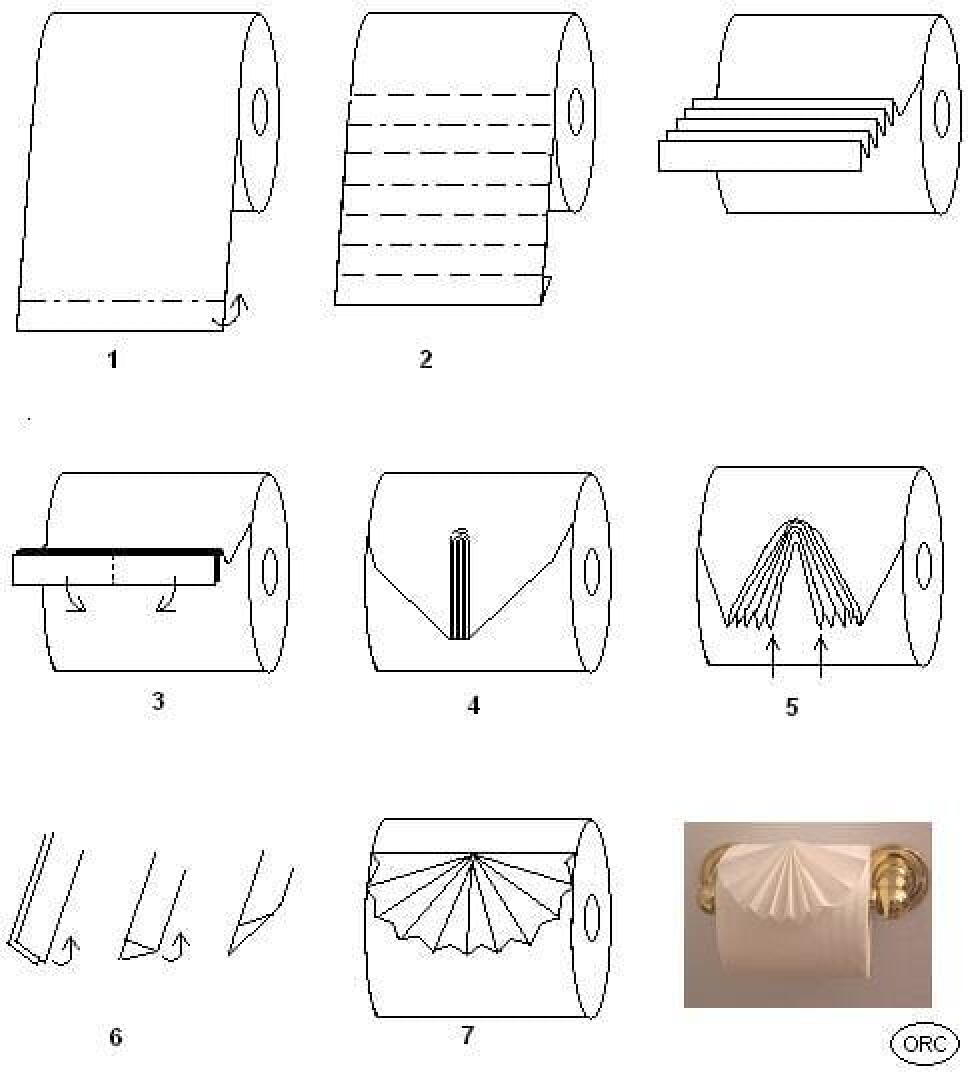 1

2

3

4

5

6

7

ORC